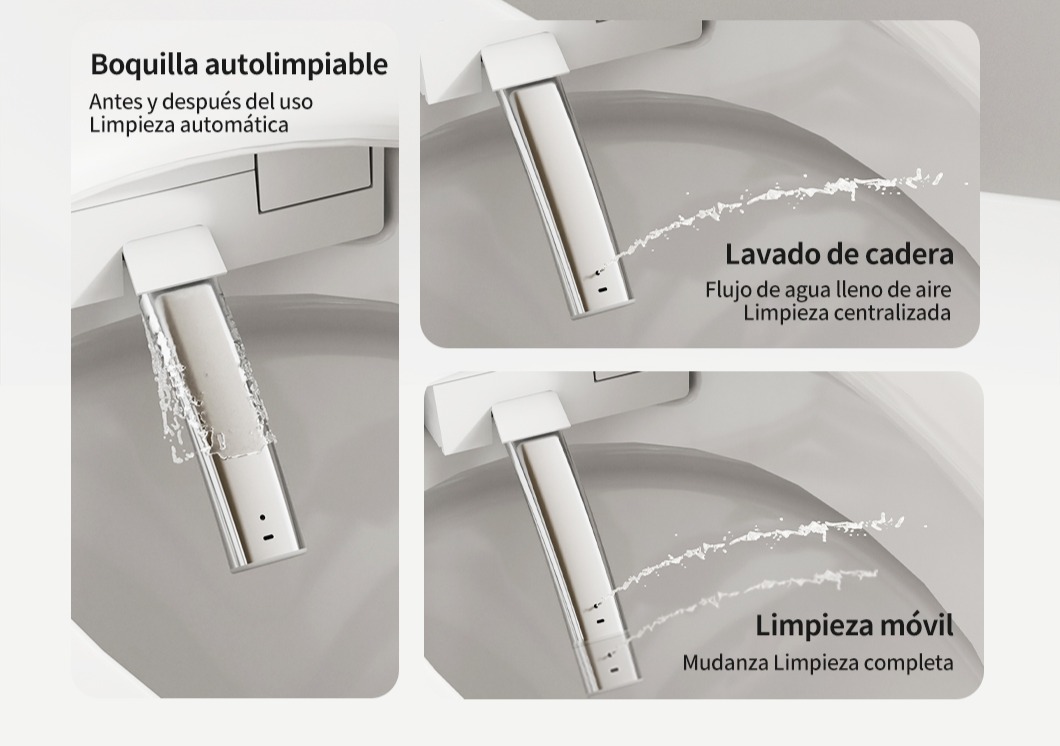 Boquilla autolimpiable
Antes y después del uso
Limpieza automática

Lavado de cadera
Flujo de agua lleno de aire
Limpieza centralizada

Limpieza móvil
Mudanza Limpieza completa